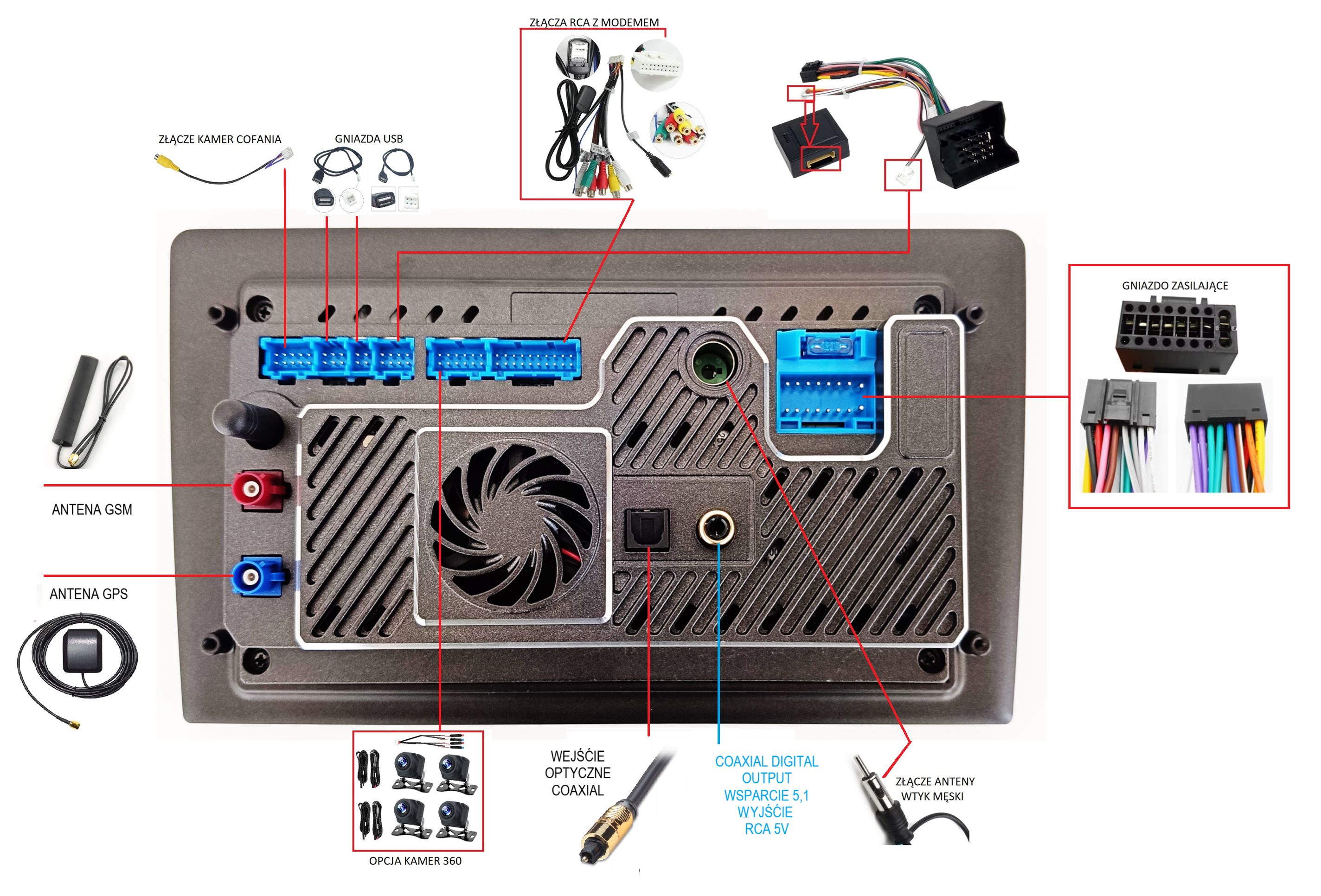 ZŁĄCZA RCA Z MODEMEM

ZŁĄCZE KAMER COFANIA

GNIAZDA USB

GNIAZDO ZASILAJĄCE

ANTENA GSM

ANTENA GPS

OPCJA KAMER 360

WEJŚCIE OPTYCZNE COAXIAL

COAXIAL DIGITAL OUTPUT WSPARCIE 5,1 WYJŚCIE RCA 5V

ZŁĄCZE ANTENY WTYK MĘSKI